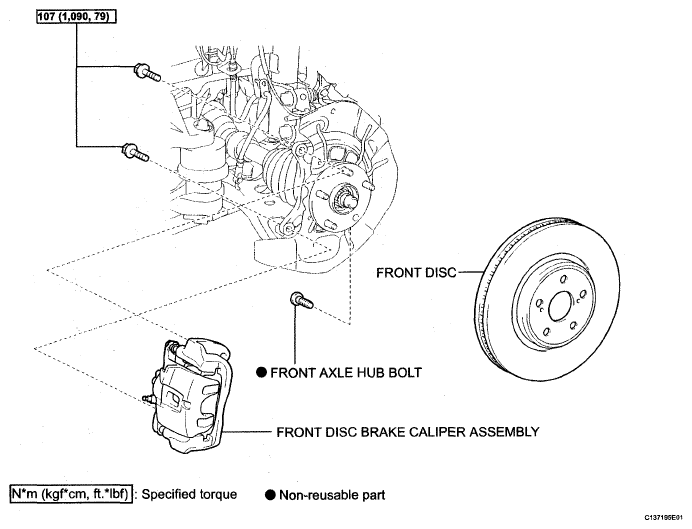 107 (1,090, 79)

FRONT DISC

● FRONT AXLE HUB BOLT

FRONT DISC BRAKE CALIPER ASSEMBLY

N*m (kgf*cm, ft.*lbf) : Specified torque ● Non-reusable part

C137195E01