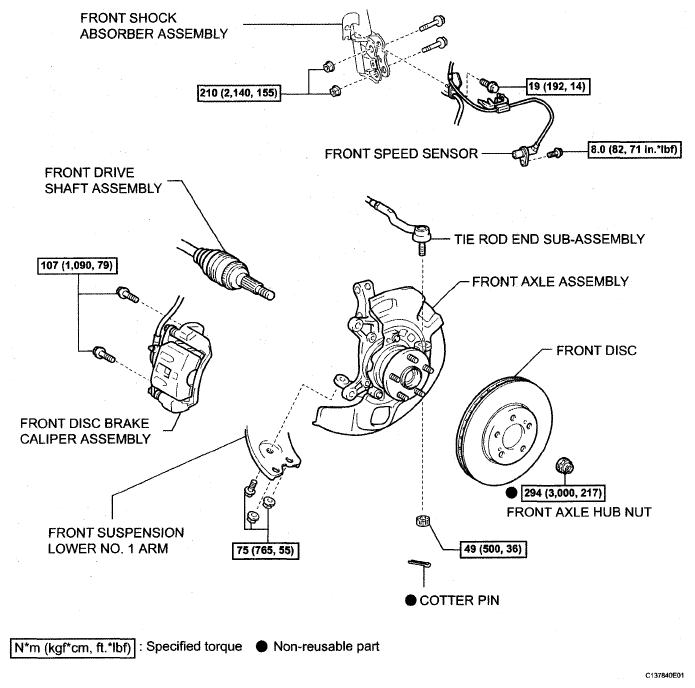 FRONT SHOCK ABSORBER ASSEMBLY

210 (2,140, 155)

19 (192, 14)

FRONT SPEED SENSOR

8.0 (82, 71 in.*lbf)

FRONT DRIVE SHAFT ASSEMBLY

TIE ROD END SUB-ASSEMBLY

107 (1,090, 79)

FRONT AXLE ASSEMBLY

FRONT DISC

FRONT DISC BRAKE CALIPER ASSEMBLY

● 294 (3,000, 217)

FRONT AXLE HUB NUT

FRONT SUSPENSION LOWER NO. 1 ARM

75 (765, 55)

49 (500, 36)

● COTTER PIN

N*m (kgf*cm, ft.*lbf) : Specified torque ● Non-reusable part

C137840E01