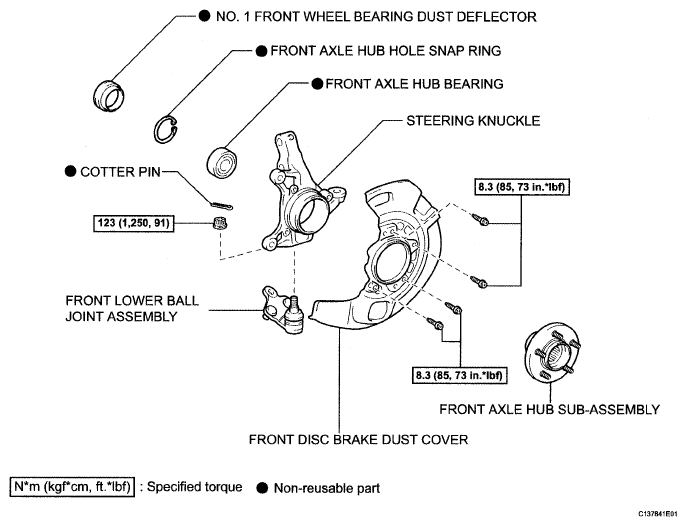 ● NO. 1 FRONT WHEEL BEARING DUST DEFLECTOR

● FRONT AXLE HUB HOLE SNAP RING

● FRONT AXLE HUB BEARING

STEERING KNUCKLE

● COTTER PIN

8.3 (85, 73 in.*lbf)

123 (1,250, 91)

FRONT LOWER BALL JOINT ASSEMBLY

8.3 (85, 73 in.*lbf)

FRONT AXLE HUB SUB-ASSEMBLY

FRONT DISC BRAKE DUST COVER

N*m (kgf*cm, ft.*lbf) : Specified torque ● Non-reusable part

C137841E01