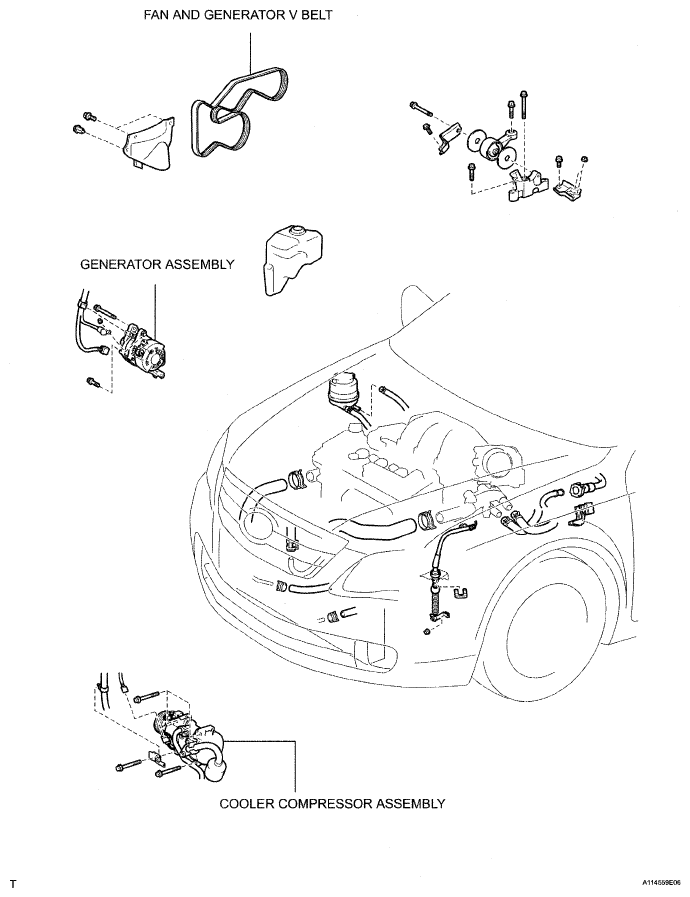 FAN AND GENERATOR V BELT

GENERATOR ASSEMBLY

COOLER COMPRESSOR ASSEMBLY

T

A114559E06