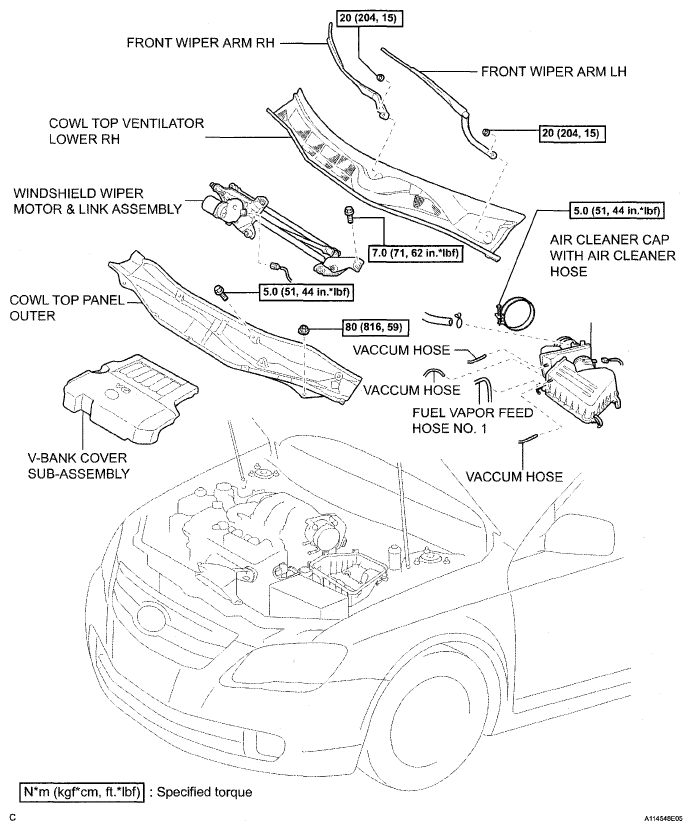 20 (204, 15)

FRONT WIPER ARM RH

FRONT WIPER ARM LH

COWL TOP VENTILATOR LOWER RH

20 (204, 15)

WINDSHIELD WIPER MOTOR & LINK ASSEMBLY

5.0 (51, 44 in.*lbf)

7.0 (71, 62 in.*lbf)

AIR CLEANER CAP WITH AIR CLEANER HOSE

5.0 (51, 44 in.*lbf)

COWL TOP PANEL OUTER

80 (816, 59)

VACCUM HOSE

VACCUM HOSE

FUEL VAPOR FEED HOSE NO. 1

V-BANK COVER SUB-ASSEMBLY

VACCUM HOSE

N*m (kgf*cm, ft.*lbf) : Specified torque

C

A114548E05