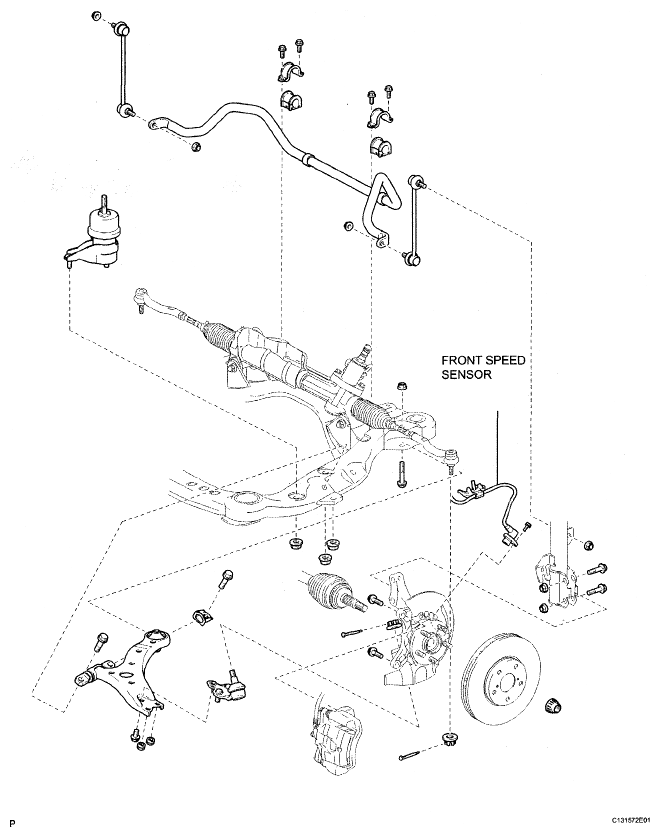 FRONT SPEED SENSOR

P

C131572E01