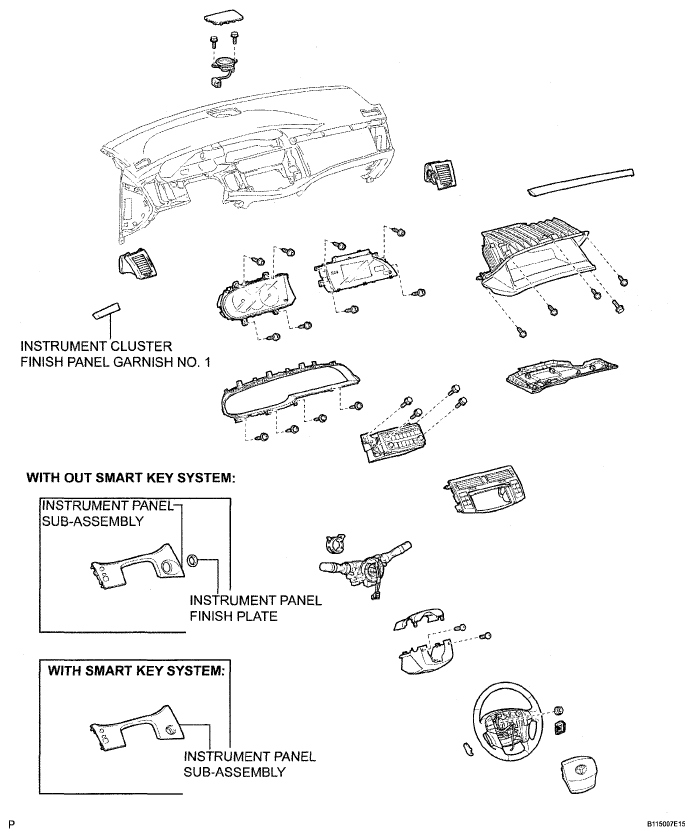 INSTRUMENT CLUSTER FINISH PANEL GARNISH NO. 1

WITH OUT SMART KEY SYSTEM:

INSTRUMENT PANEL SUB-ASSEMBLY

INSTRUMENT PANEL FINISH PLATE

WITH SMART KEY SYSTEM:

INSTRUMENT PANEL SUB-ASSEMBLY

P

B115007E15