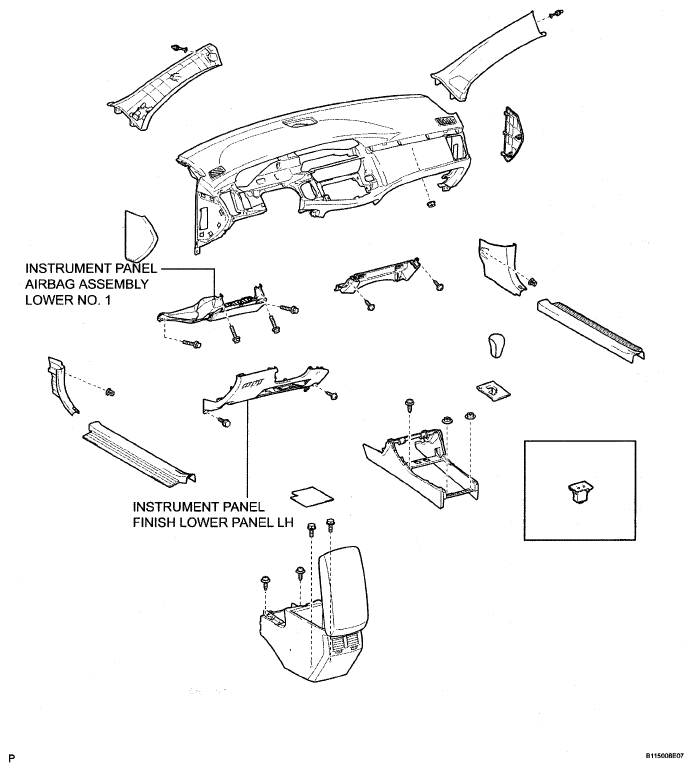 INSTRUMENT PANEL AIRBAG ASSEMBLY LOWER NO. 1

INSTRUMENT PANEL FINISH LOWER PANEL LH

P

B115008E07