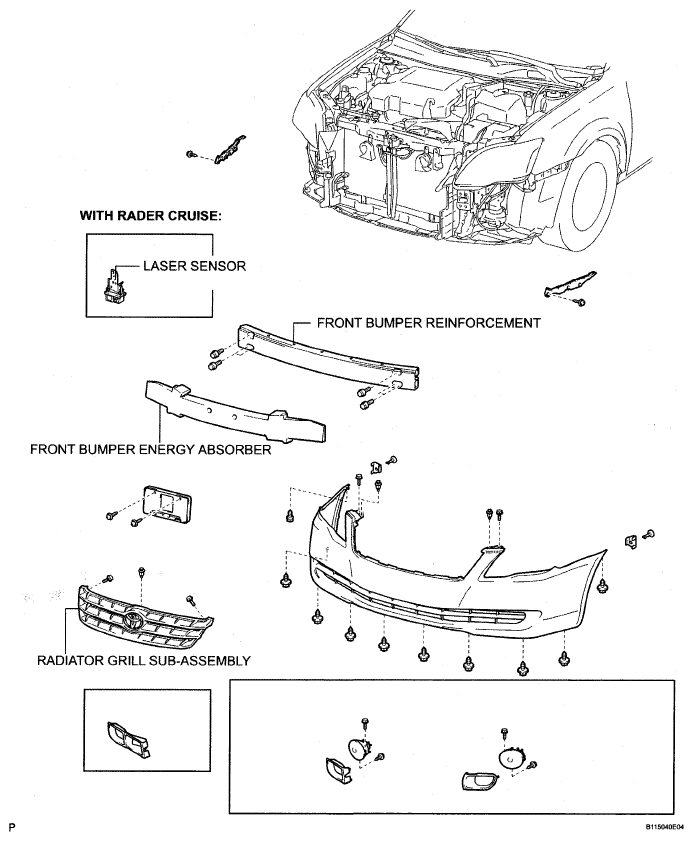 WITH RADER CRUISE:

LASER SENSOR

FRONT BUMPER REINFORCEMENT

FRONT BUMPER ENERGY ABSORBER

RADIATOR GRILL SUB-ASSEMBLY

P

B115040E04