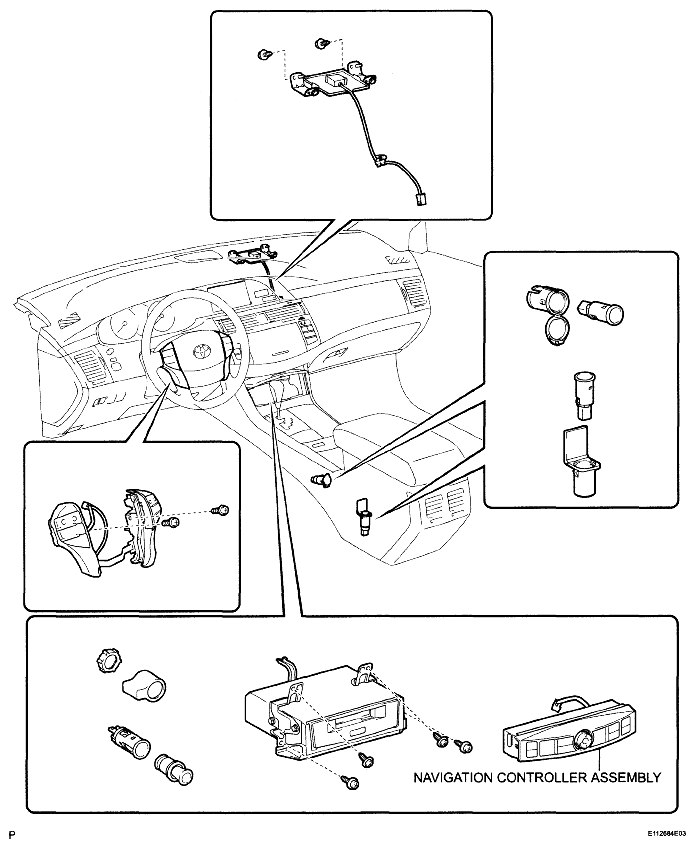 NAVIGATION CONTROLLER ASSEMBLY

P

E112684E03