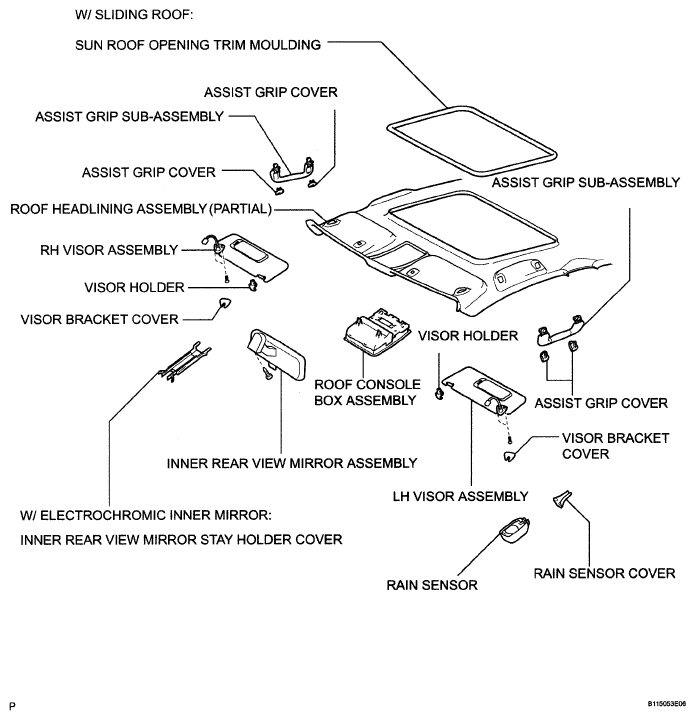 W/ SLIDING ROOF:

SUN ROOF OPENING TRIM MOULDING

ASSIST GRIP COVER

ASSIST GRIP SUB-ASSEMBLY

ASSIST GRIP COVER

ASSIST GRIP SUB-ASSEMBLY

ROOF HEADLINING ASSEMBLY (PARTIAL)

RH VISOR ASSEMBLY

VISOR HOLDER

VISOR BRACKET COVER

VISOR HOLDER

ROOF CONSOLE BOX ASSEMBLY

ASSIST GRIP COVER

VISOR BRACKET COVER

INNER REAR VIEW MIRROR ASSEMBLY

LH VISOR ASSEMBLY

W/ ELECTROCHROMIC INNER MIRROR:

INNER REAR VIEW MIRROR STAY HOLDER COVER

RAIN SENSOR

RAIN SENSOR COVER

P

B115053E06