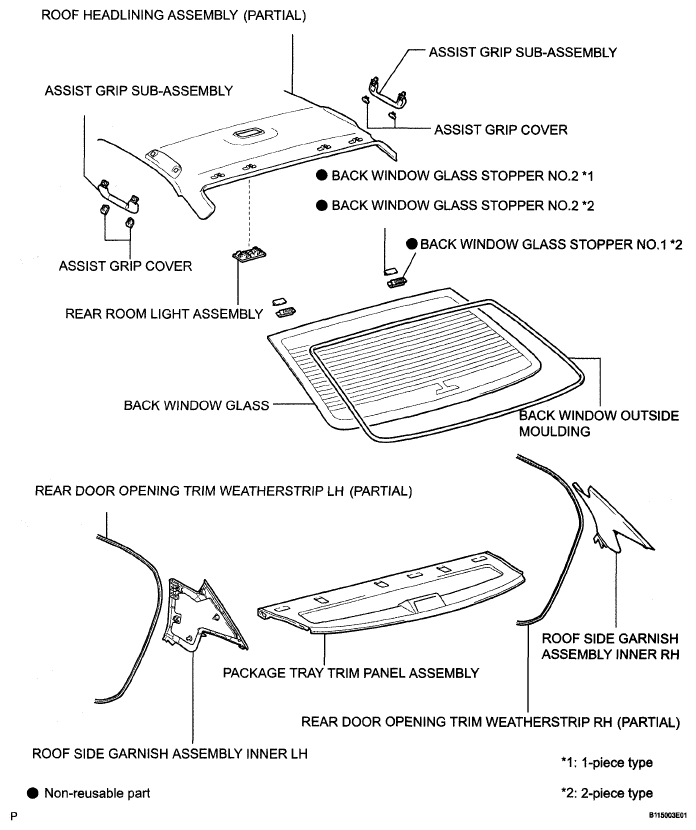 ROOF HEADLINING ASSEMBLY (PARTIAL)

ASSIST GRIP SUB-ASSEMBLY

ASSIST GRIP SUB-ASSEMBLY

ASSIST GRIP COVER

● BACK WINDOW GLASS STOPPER NO.2 *1

● BACK WINDOW GLASS STOPPER NO.2 *2

● BACK WINDOW GLASS STOPPER NO.1 *2

ASSIST GRIP COVER

REAR ROOM LIGHT ASSEMBLY

BACK WINDOW GLASS

BACK WINDOW OUTSIDE MOULDING

REAR DOOR OPENING TRIM WEATHERSTRIP LH (PARTIAL)

ROOF SIDE GARNISH ASSEMBLY INNER RH

PACKAGE TRAY TRIM PANEL ASSEMBLY

REAR DOOR OPENING TRIM WEATHERSTRIP RH (PARTIAL)

ROOF SIDE GARNISH ASSEMBLY INNER LH

*1: 1-piece type

● Non-reusable part

*2: 2-piece type

P

B115003E01