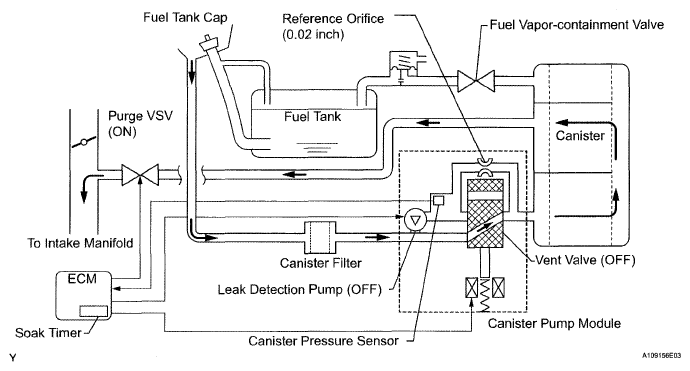 Fuel Tank Cap

Reference Orifice (0.02 inch)

Fuel Vapor-containment Valve

Purge VSV (ON)

Fuel Tank

Canister

To Intake Manifold

Canister Filter

Vent Valve (OFF)

ECM

Leak Detection Pump (OFF)

Soak Timer

Canister Pump Module

Canister Pressure Sensor

Y

A109156E03