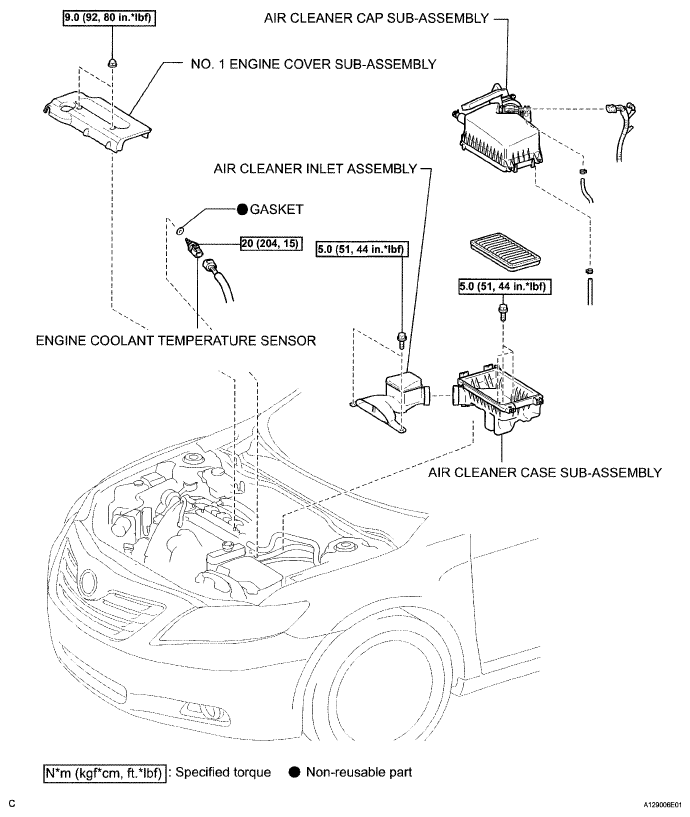 9.0 (92, 80 in.*lbf)

NO. 1 ENGINE COVER SUB-ASSEMBLY

AIR CLEANER CAP SUB-ASSEMBLY

AIR CLEANER INLET ASSEMBLY

● GASKET

20 (204, 15)

5.0 (51, 44 in.*lbf)

5.0 (51, 44 in.*lbf)

ENGINE COOLANT TEMPERATURE SENSOR

AIR CLEANER CASE SUB-ASSEMBLY

N*m (kgf*cm, ft.*lbf) : Specified torque ● Non-reusable part

C

A129006E01