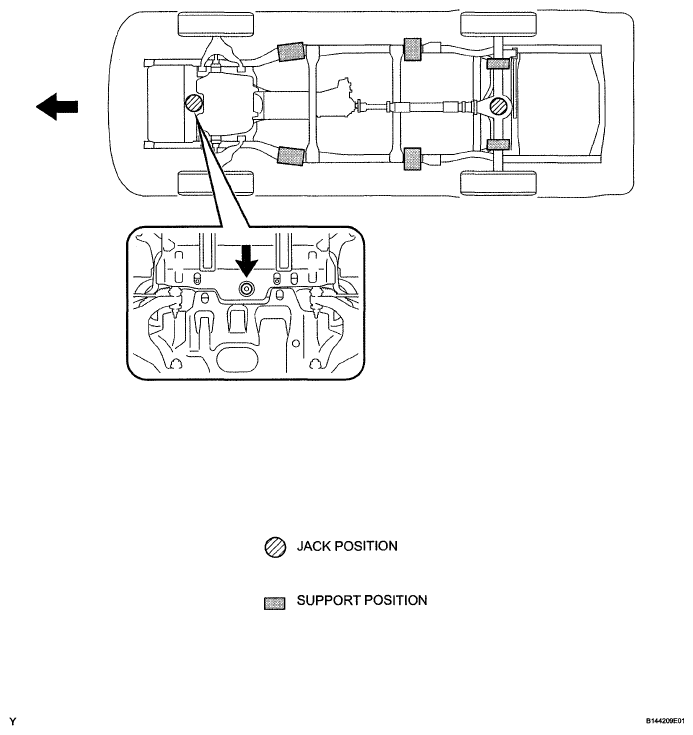 JACK POSITION

SUPPORT POSITION

Y

B144209E01