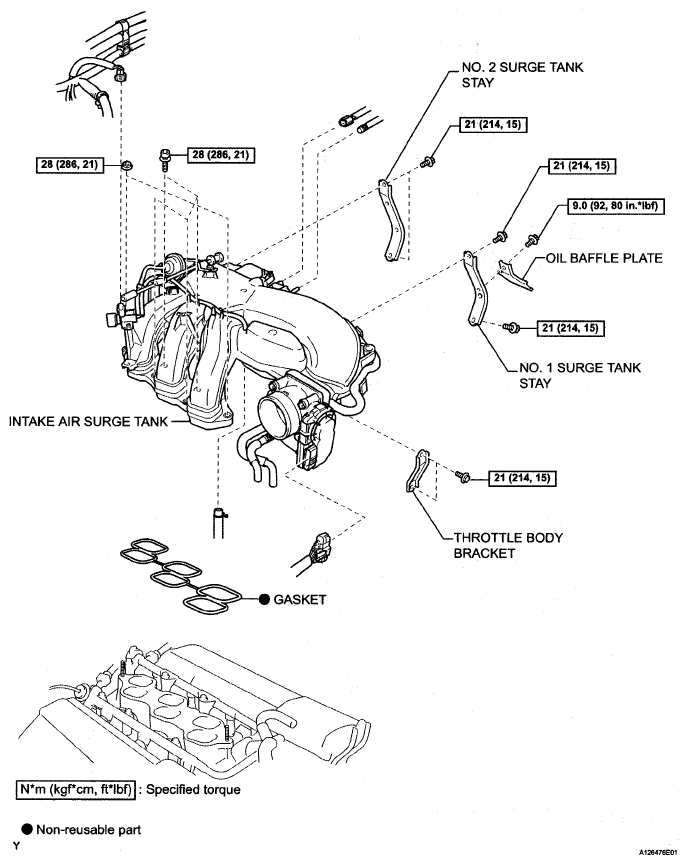 NO. 2 SURGE TANK STAY

21 (214, 15)

28 (286, 21)

28 (286, 21)

21 (214, 15)

9.0 (92, 80 in.*lbf)

OIL BAFFLE PLATE

21 (214, 15)

NO. 1 SURGE TANK STAY

INTAKE AIR SURGE TANK

21 (214, 15)

THROTTLE BODY BRACKET

● GASKET

N*m (kgf*cm, ft*lbf) : Specified torque

● Non-reusable part

Y

A126476E01