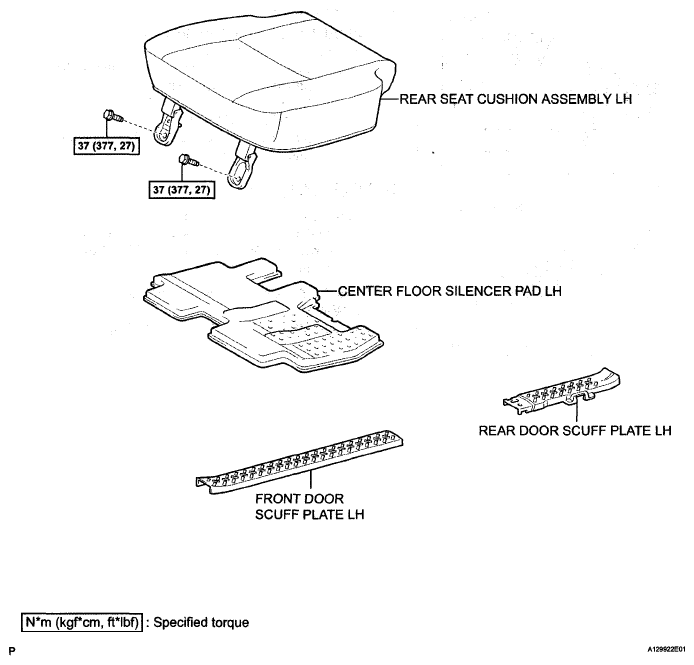 REAR SEAT CUSHION ASSEMBLY LH

37 (377, 27)

37 (377, 27)

CENTER FLOOR SILENCER PAD LH

REAR DOOR SCUFF PLATE LH

FRONT DOOR SCUFF PLATE LH

N*m (kgf*cm, ft*lbf) : Specified torque

P

A129922E01