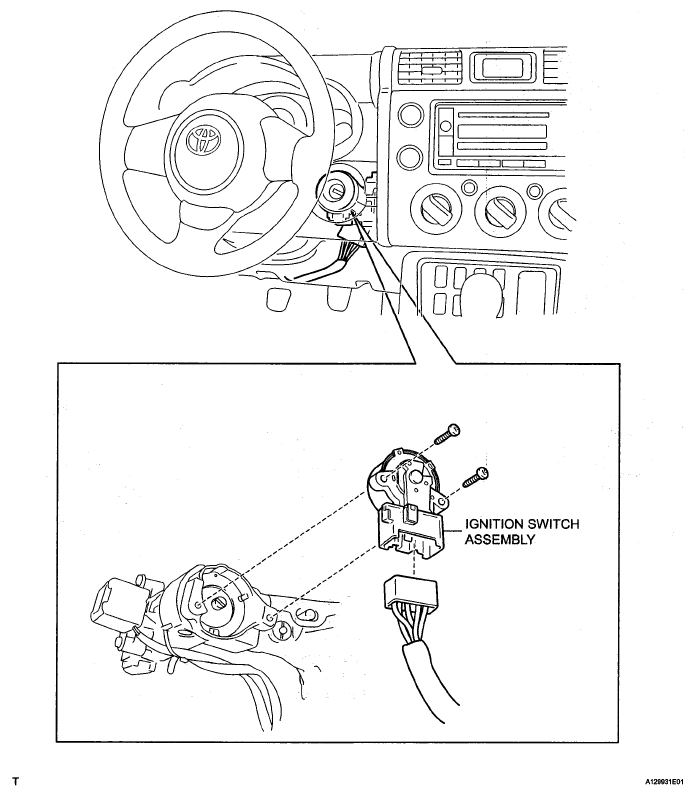 IGNITION SWITCH ASSEMBLY

T

A129931E01