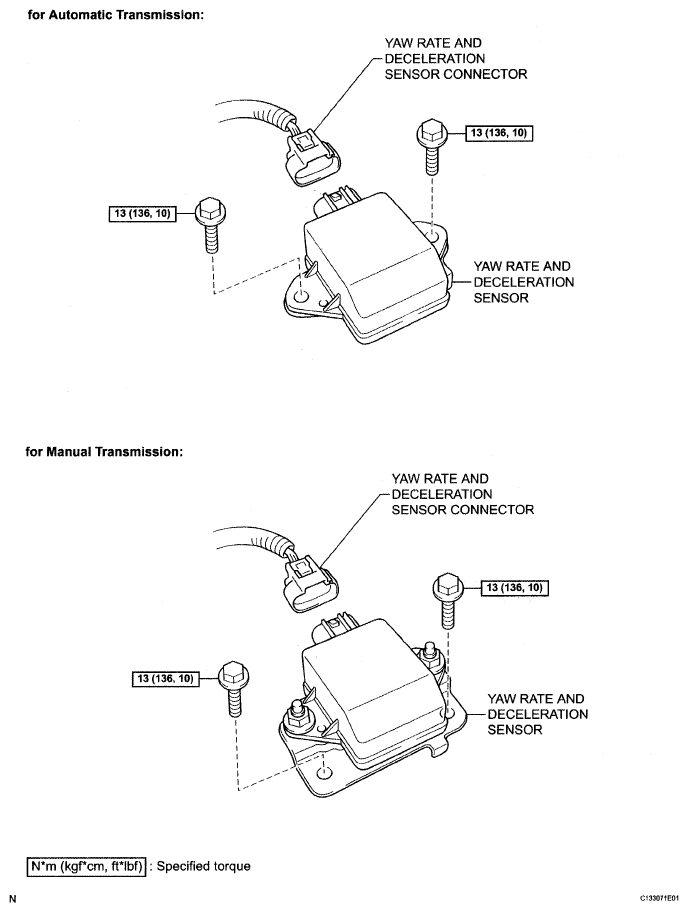 for Automatic Transmission:

YAW RATE AND DECELERATION SENSOR CONNECTOR

13 (136, 10)

13 (136, 10)

YAW RATE AND DECELERATION SENSOR

for Manual Transmission:

YAW RATE AND DECELERATION SENSOR CONNECTOR

13 (136, 10)

13 (136, 10)

YAW RATE AND DECELERATION SENSOR

N*m (kgf*cm, ft*lbf) : Specified torque

N

C133071E01