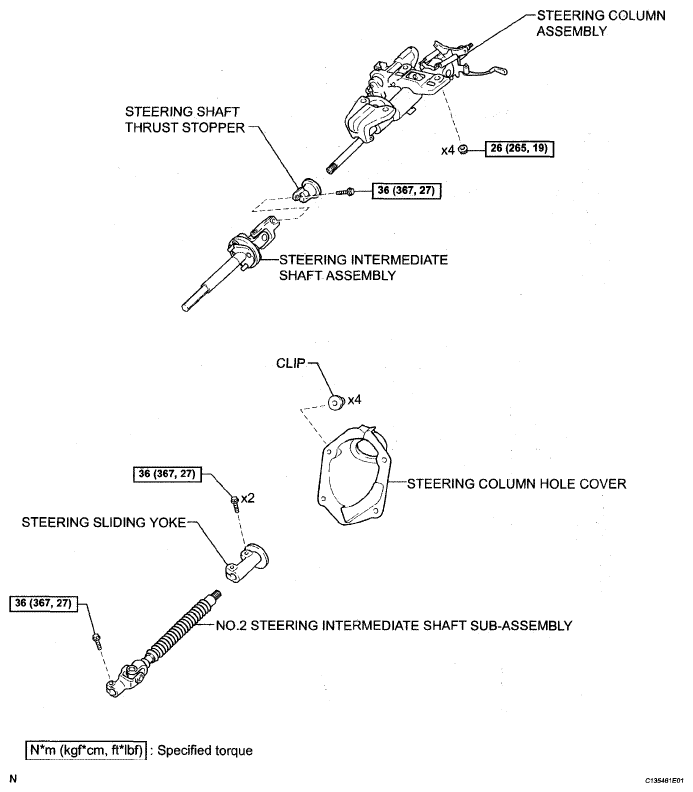 STEERING COLUMN ASSEMBLY

STEERING SHAFT THRUST STOPPER

x4

26 (265, 19)

36 (367, 27)

STEERING INTERMEDIATE SHAFT ASSEMBLY

CLIP

x4

STEERING COLUMN HOLE COVER

36 (367, 27)

x2

STEERING SLIDING YOKE

36 (367, 27)

NO.2 STEERING INTERMEDIATE SHAFT SUB-ASSEMBLY

N*m (kgf*cm, ft*lbf) : Specified torque

N

C135481E01