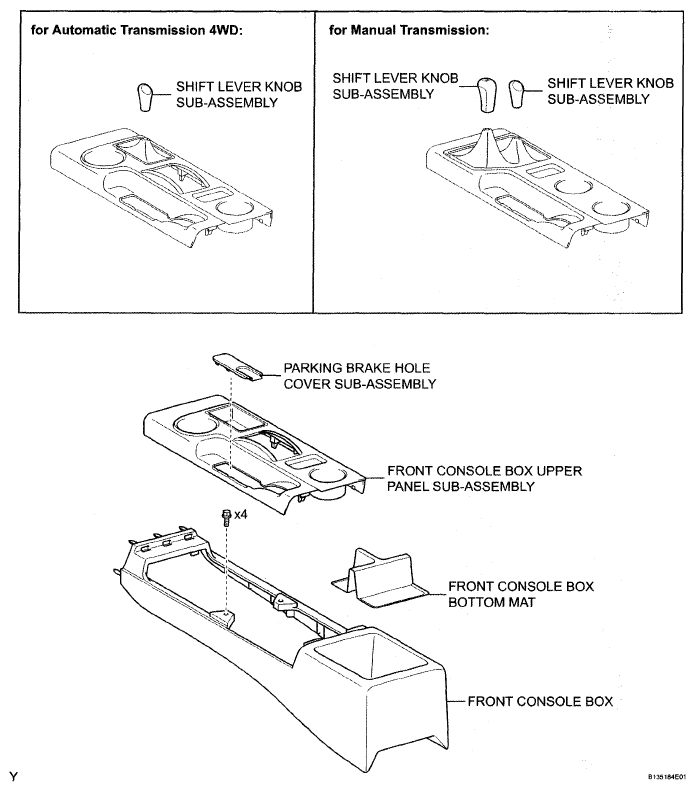 for Automatic Transmission 4WD:

SHIFT LEVER KNOB SUB-ASSEMBLY

for Manual Transmission:

SHIFT LEVER KNOB SUB-ASSEMBLY

SHIFT LEVER KNOB SUB-ASSEMBLY

PARKING BRAKE HOLE COVER SUB-ASSEMBLY

FRONT CONSOLE BOX UPPER PANEL SUB-ASSEMBLY

x4

FRONT CONSOLE BOX BOTTOM MAT

FRONT CONSOLE BOX

Y

B135184E01