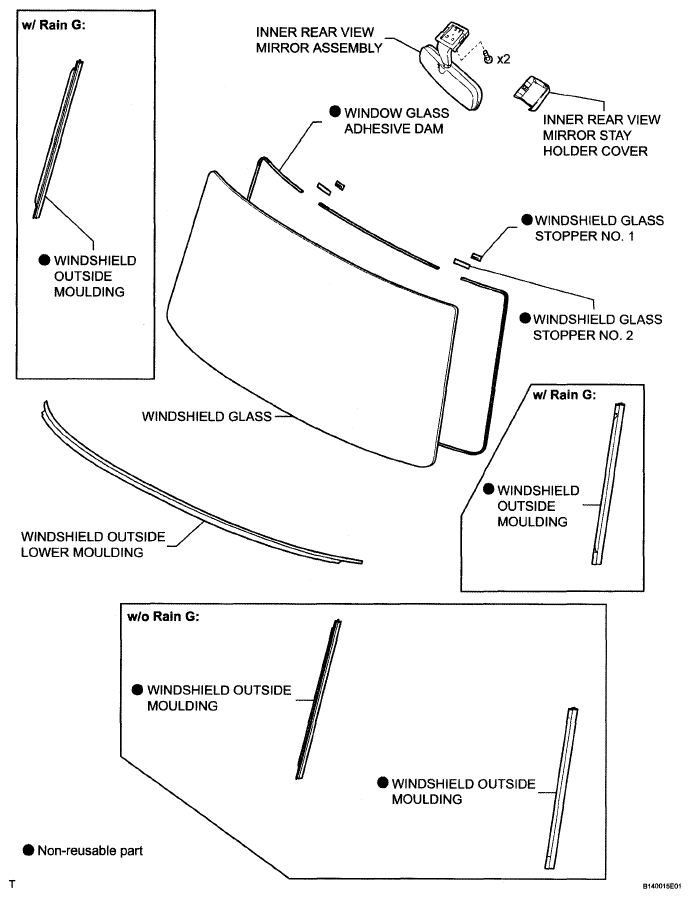 w/ Rain G:

● WINDSHIELD OUTSIDE MOULDING

INNER REAR VIEW MIRROR ASSEMBLY

x2

INNER REAR VIEW MIRROR STAY HOLDER COVER

● WINDOW GLASS ADHESIVE DAM

● WINDSHIELD GLASS STOPPER NO. 1

● WINDSHIELD GLASS STOPPER NO. 2

WINDSHIELD GLASS

w/ Rain G:

● WINDSHIELD OUTSIDE MOULDING

WINDSHIELD OUTSIDE LOWER MOULDING

w/o Rain G:

● WINDSHIELD OUTSIDE MOULDING

● WINDSHIELD OUTSIDE MOULDING

● Non-reusable part

T

B140015E01