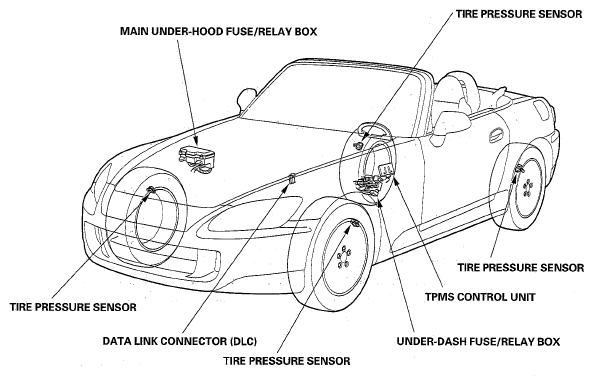 TIRE PRESSURE SENSOR

MAIN UNDER-HOOD FUSE/RELAY BOX

TIRE PRESSURE SENSOR

TPMS CONTROL UNIT

TIRE PRESSURE SENSOR

DATA LINK CONNECTOR (DLC)

UNDER-DASH FUSE/RELAY BOX

TIRE PRESSURE SENSOR