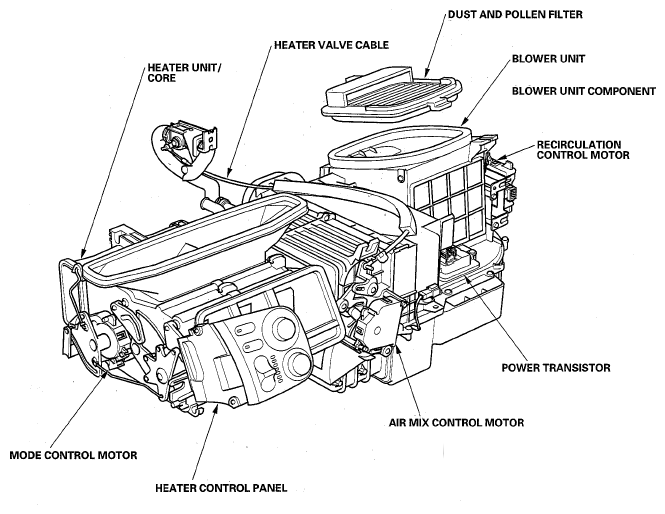 DUST AND POLLEN FILTER

HEATER VALVE CABLE

BLOWER UNIT

HEATER UNIT/
CORE

BLOWER UNIT COMPONENT

RECIRCULATION
CONTROL MOTOR

POWER TRANSISTOR

AIR MIX CONTROL MOTOR

MODE CONTROL MOTOR

HEATER CONTROL PANEL