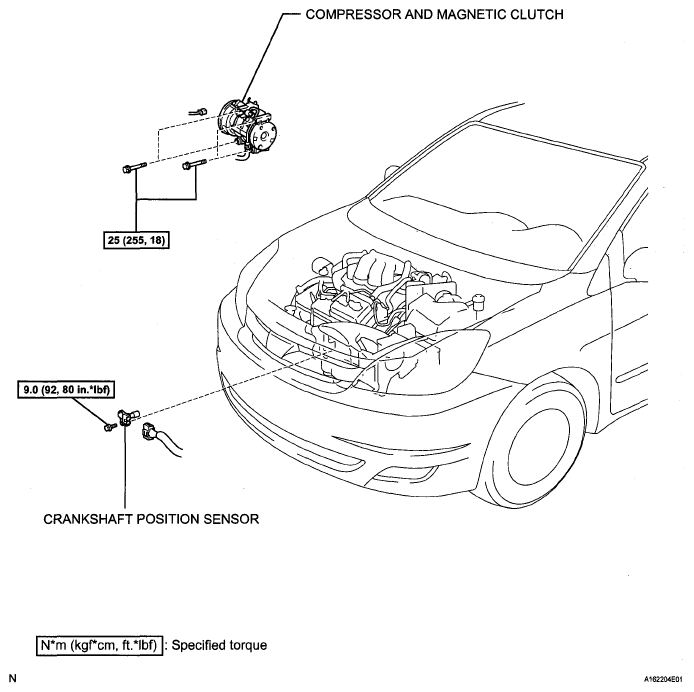 COMPRESSOR AND MAGNETIC CLUTCH

25 (255, 18)

9.0 (92, 80 in.*lbf)

CRANKSHAFT POSITION SENSOR

N*m (kgf*cm, ft.*lbf) : Specified torque

N

A162204E01