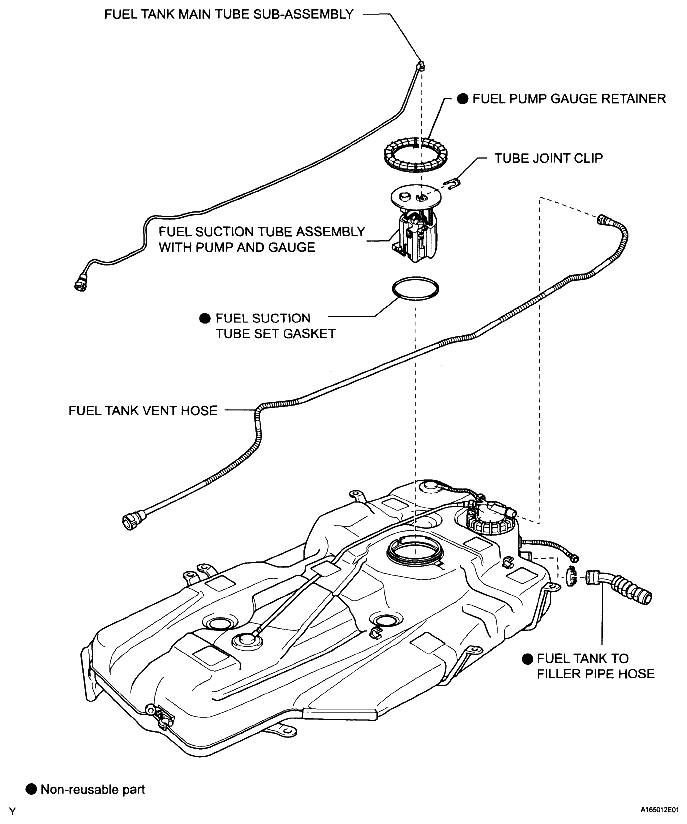 FUEL TANK MAIN TUBE SUB-ASSEMBLY

● FUEL PUMP GAUGE RETAINER

TUBE JOINT CLIP

FUEL SUCTION TUBE ASSEMBLY WITH PUMP AND GAUGE

● FUEL SUCTION TUBE SET GASKET

FUEL TANK VENT HOSE

● FUEL TANK TO FILLER PIPE HOSE

● Non-reusable part

Y

A165012E01