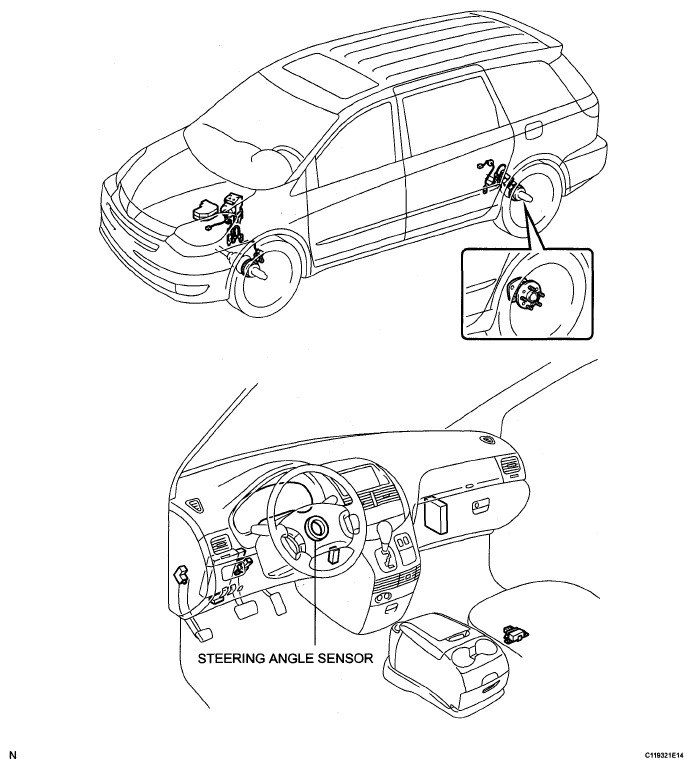 STEERING ANGLE SENSOR

N

C119321E14