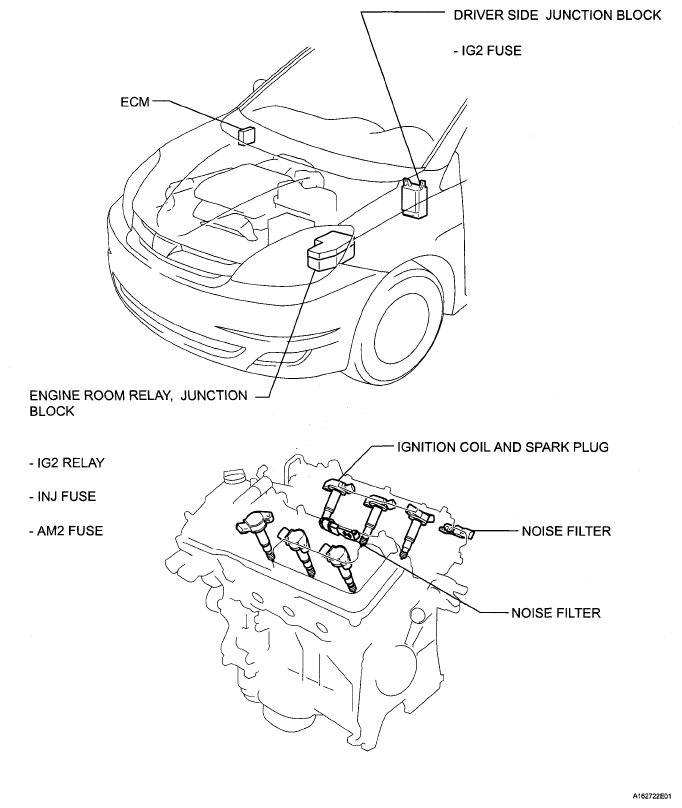 DRIVER SIDE JUNCTION BLOCK

- IG2 FUSE

ECM

ENGINE ROOM RELAY, JUNCTION BLOCK

- IG2 RELAY

- INJ FUSE

- AM2 FUSE

IGNITION COIL AND SPARK PLUG

NOISE FILTER

NOISE FILTER

A162722E01