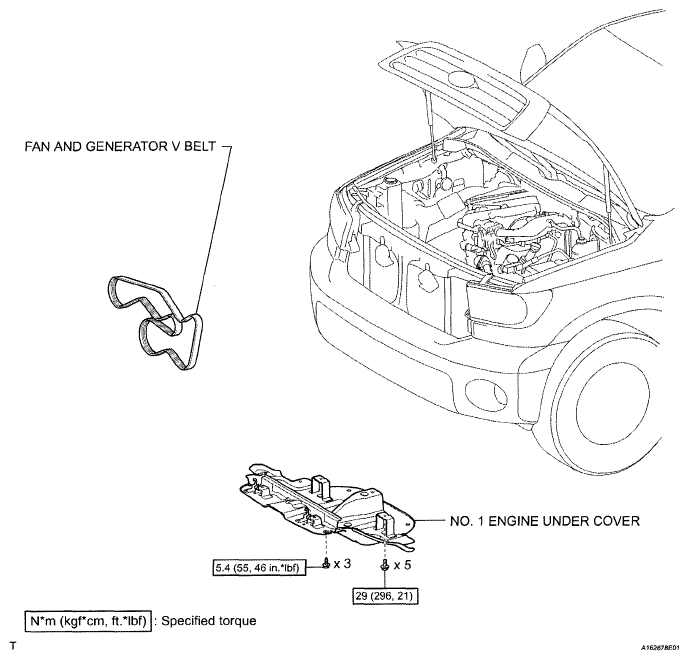 FAN AND GENERATOR V BELT

NO. 1 ENGINE UNDER COVER

5.4 (55, 46 in.*lbf) x 3

x 5

29 (296, 21)

N*m (kgf*cm, ft.*lbf) : Specified torque

T

A162678E01