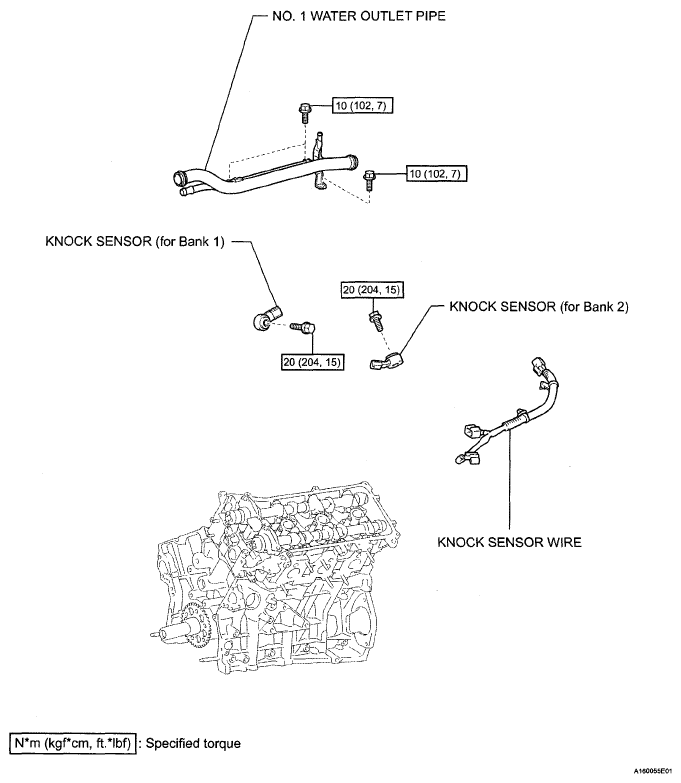 NO. 1 WATER OUTLET PIPE

10 (102, 7)

10 (102, 7)

KNOCK SENSOR (for Bank 1)

20 (204, 15)

KNOCK SENSOR (for Bank 2)

20 (204, 15)

KNOCK SENSOR WIRE

N*m (kgf*cm, ft.*lbf) : Specified torque

A160055E01