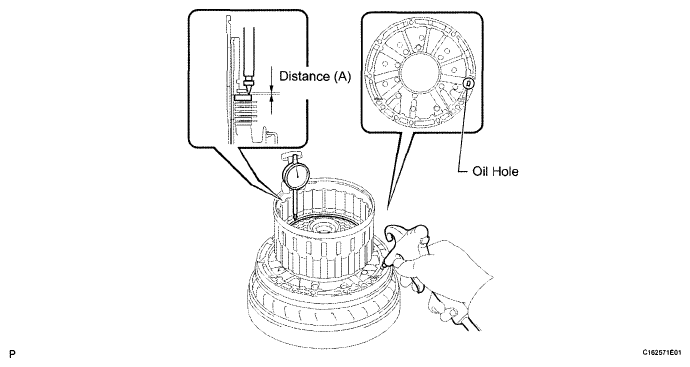 Distance (A)

Oil Hole

P

C162571E01