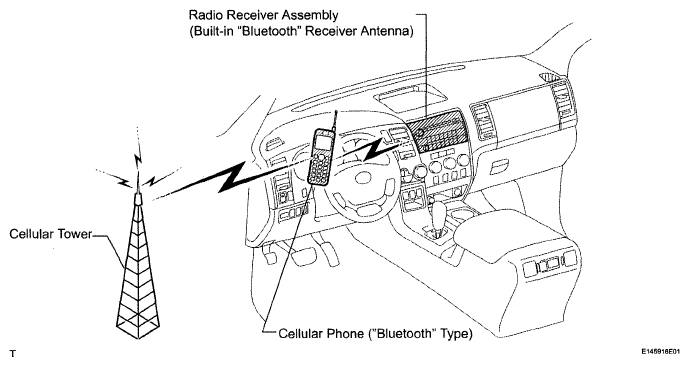 Radio Receiver Assembly
(Built-in "Bluetooth" Receiver Antenna)

Cellular Tower

Cellular Phone ("Bluetooth" Type)

T

E145916E01