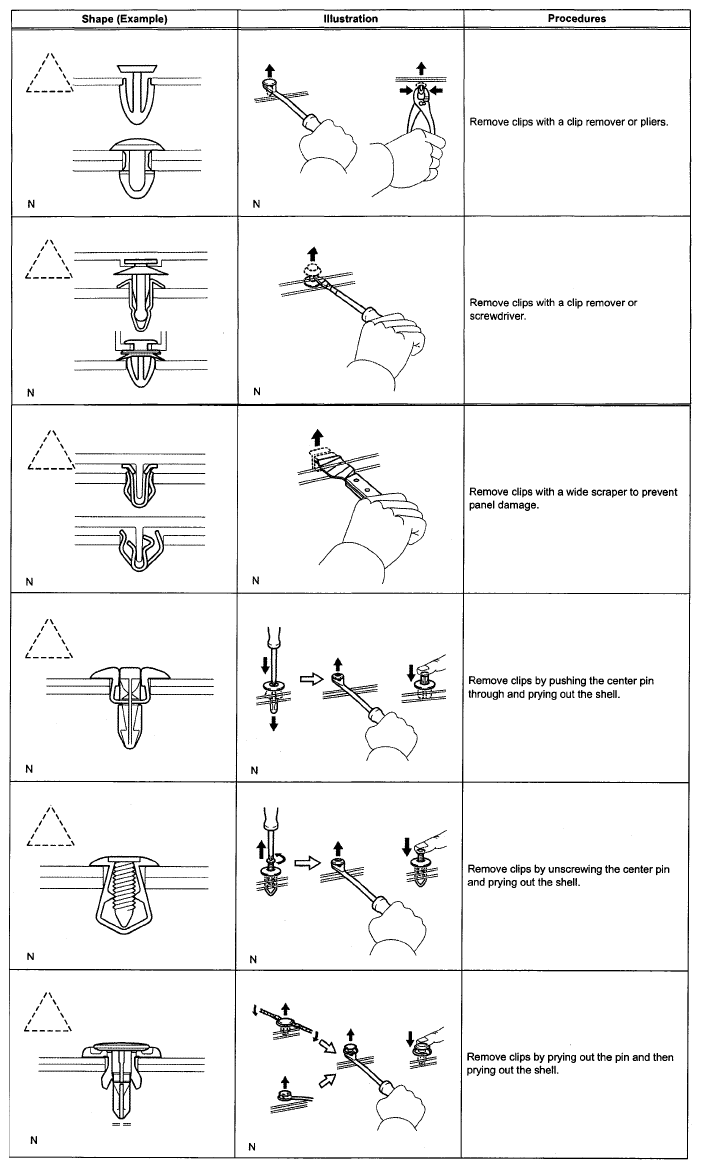 | Shape (Example) | Illustration | Procedures |
|---|---|---|
| N | N | Remove clips with a clip remover or pliers. |
| N | N | Remove clips with a clip remover or screwdriver. |
| N | N | Remove clips with a wide scraper to prevent panel damage. |
| N | N | Remove clips by pushing the center pin through and prying out the shell. |
| N | N | Remove clips by unscrewing the center pin and prying out the shell. |
| N | N | Remove clips by prying out the pin and then prying out the shell. |