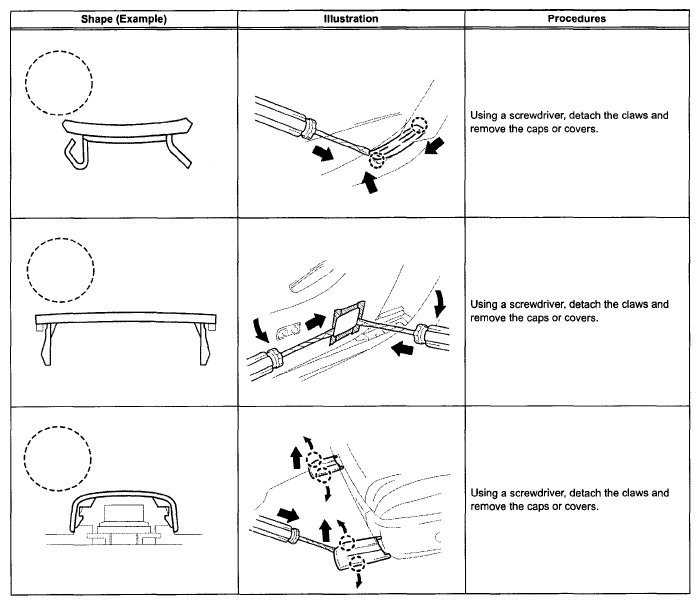 | Shape (Example) | Illustration | Procedures |
|---|---|---|
| | | Using a screwdriver, detach the claws and remove the caps or covers. |
| | | Using a screwdriver, detach the claws and remove the caps or covers. |
| | | Using a screwdriver, detach the claws and remove the caps or covers. |