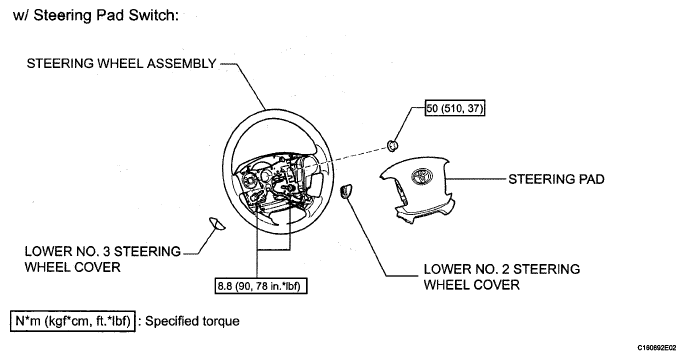 w/ Steering Pad Switch:

STEERING WHEEL ASSEMBLY

50 (510, 37)

STEERING PAD

LOWER NO. 3 STEERING WHEEL COVER

8.8 (90, 78 in.*lbf)

LOWER NO. 2 STEERING WHEEL COVER

N*m (kgf*cm, ft.*lbf) : Specified torque

C160692E02