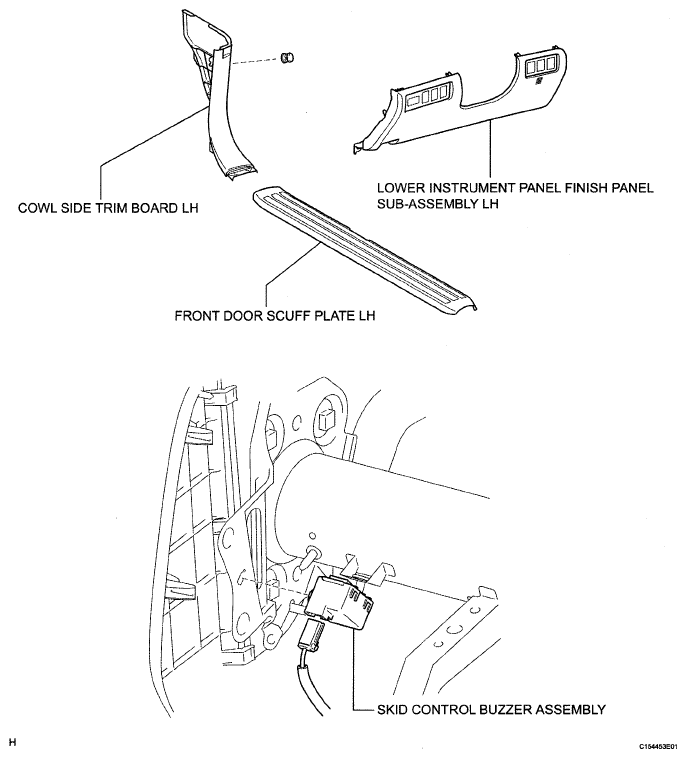 COWL SIDE TRIM BOARD LH

LOWER INSTRUMENT PANEL FINISH PANEL SUB-ASSEMBLY LH

FRONT DOOR SCUFF PLATE LH

SKID CONTROL BUZZER ASSEMBLY

H

C154453E01