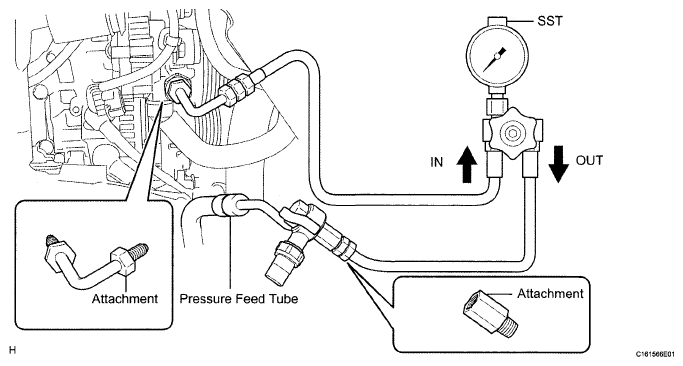 SST

IN

OUT

Attachment

Pressure Feed Tube

Attachment

H

C161566E01