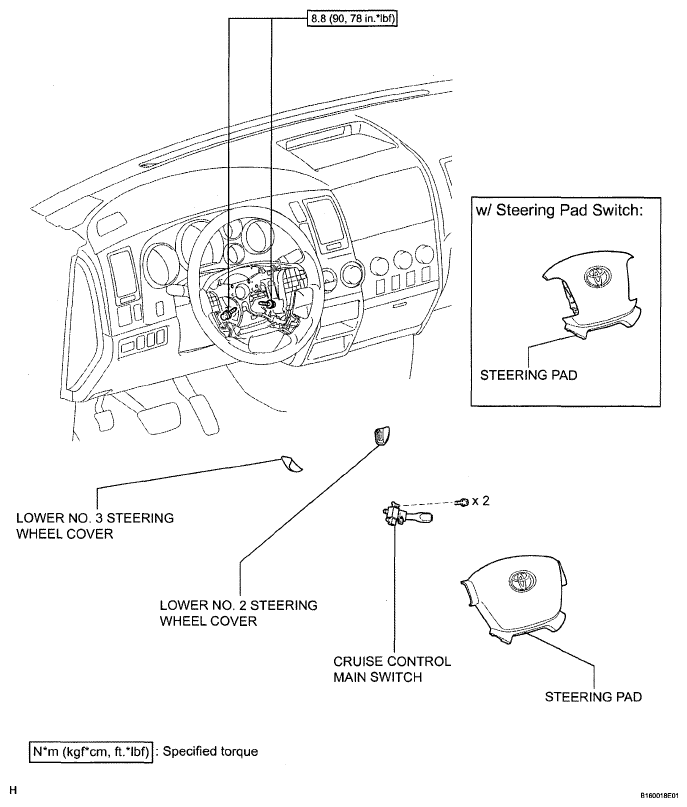 8.8 (90, 78 in.*lbf)

w/ Steering Pad Switch:

STEERING PAD

LOWER NO. 3 STEERING WHEEL COVER

x 2

LOWER NO. 2 STEERING WHEEL COVER

CRUISE CONTROL MAIN SWITCH

STEERING PAD

N*m (kgf*cm, ft.*lbf) : Specified torque

H

B160018E01