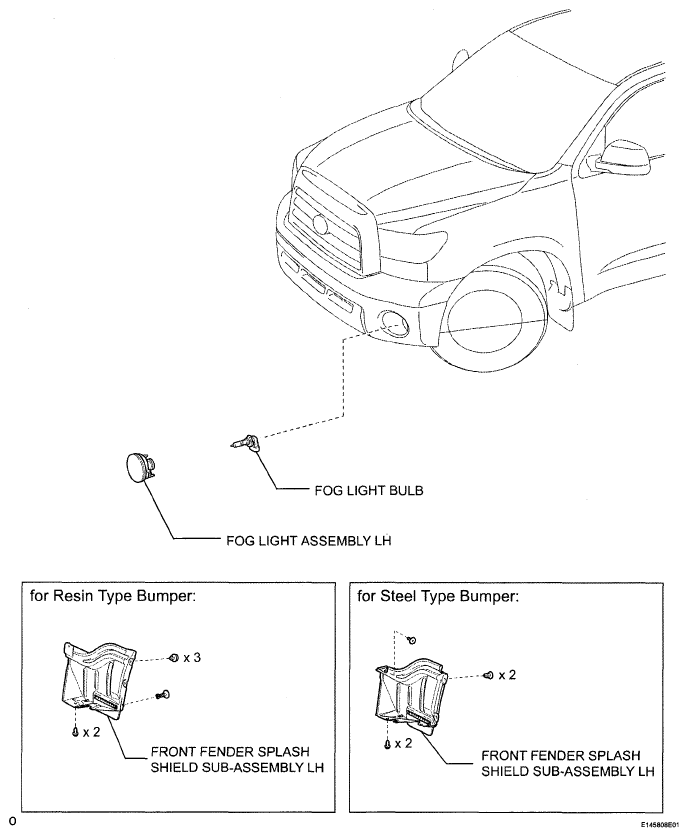 FOG LIGHT BULB

FOG LIGHT ASSEMBLY LH

for Resin Type Bumper:

x 3

x 2

FRONT FENDER SPLASH SHIELD SUB-ASSEMBLY LH

for Steel Type Bumper:

x 2

x 2

FRONT FENDER SPLASH SHIELD SUB-ASSEMBLY LH

0

E145808E01