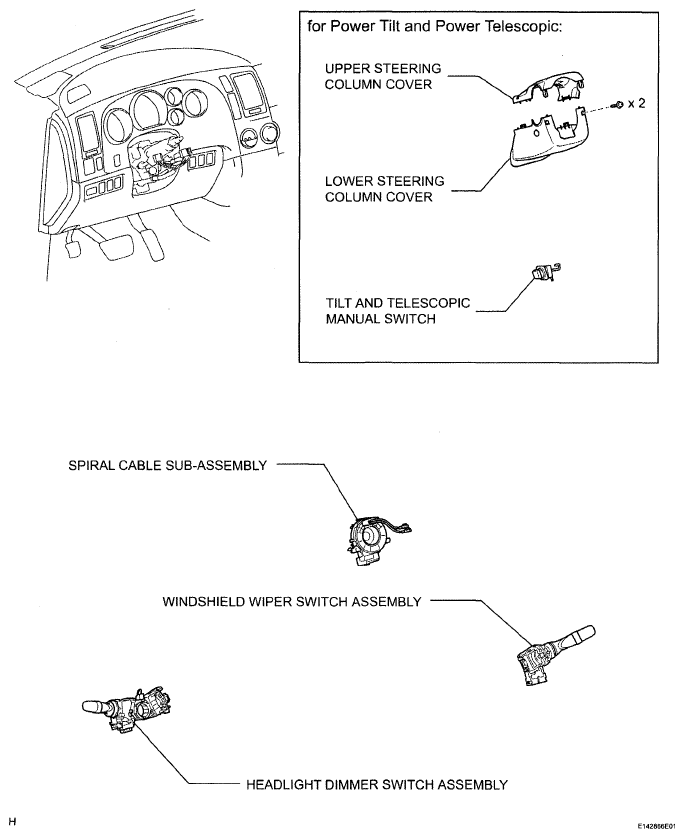 for Power Tilt and Power Telescopic:

UPPER STEERING COLUMN COVER

x 2

LOWER STEERING COLUMN COVER

TILT AND TELESCOPIC MANUAL SWITCH

SPIRAL CABLE SUB-ASSEMBLY

WINDSHIELD WIPER SWITCH ASSEMBLY

HEADLIGHT DIMMER SWITCH ASSEMBLY

H

E142866E01