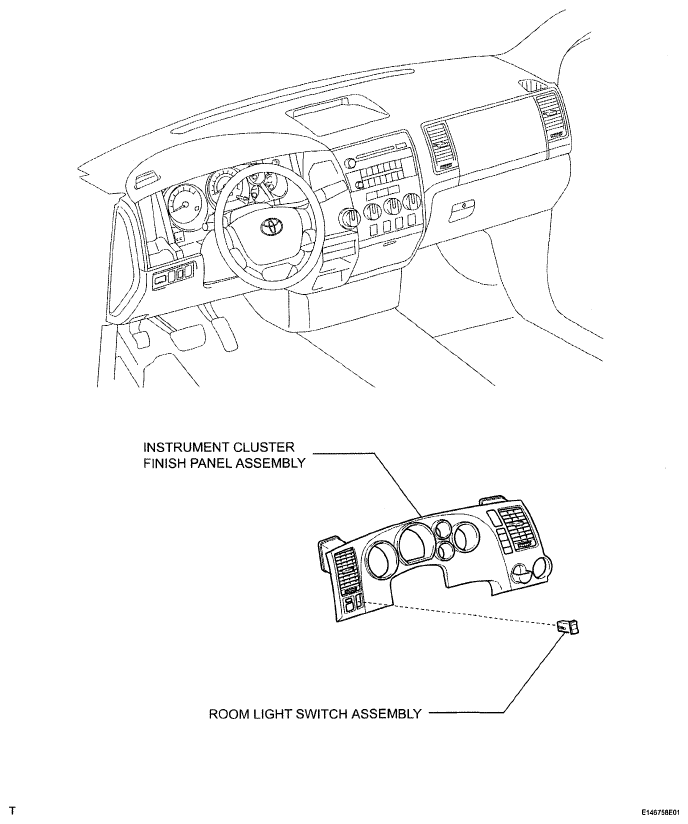 INSTRUMENT CLUSTER FINISH PANEL ASSEMBLY

ROOM LIGHT SWITCH ASSEMBLY

T

E146758E01