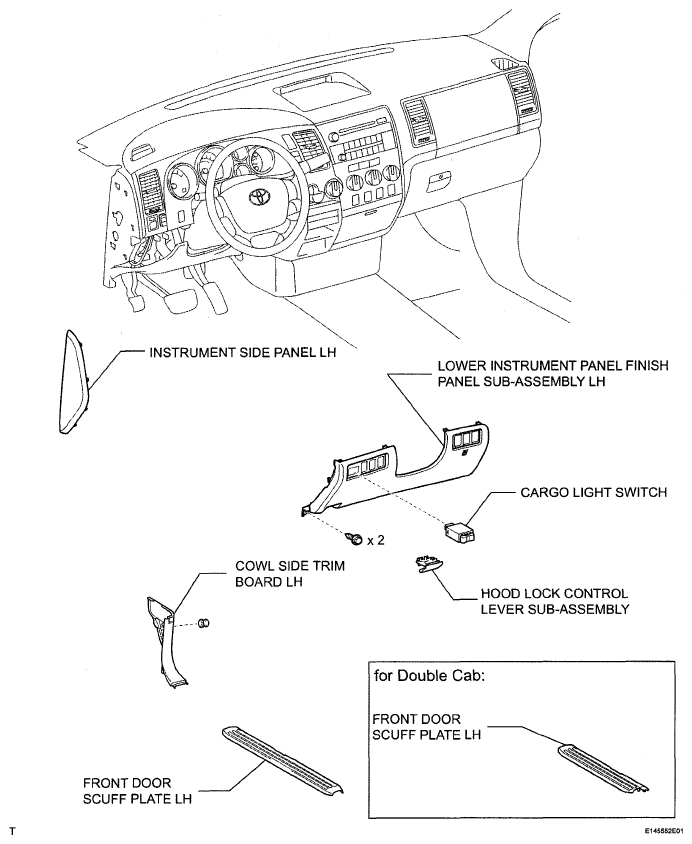 INSTRUMENT SIDE PANEL LH

LOWER INSTRUMENT PANEL FINISH PANEL SUB-ASSEMBLY LH

CARGO LIGHT SWITCH

x 2

COWL SIDE TRIM BOARD LH

HOOD LOCK CONTROL LEVER SUB-ASSEMBLY

for Double Cab:

FRONT DOOR SCUFF PLATE LH

FRONT DOOR SCUFF PLATE LH

T

E145552E01