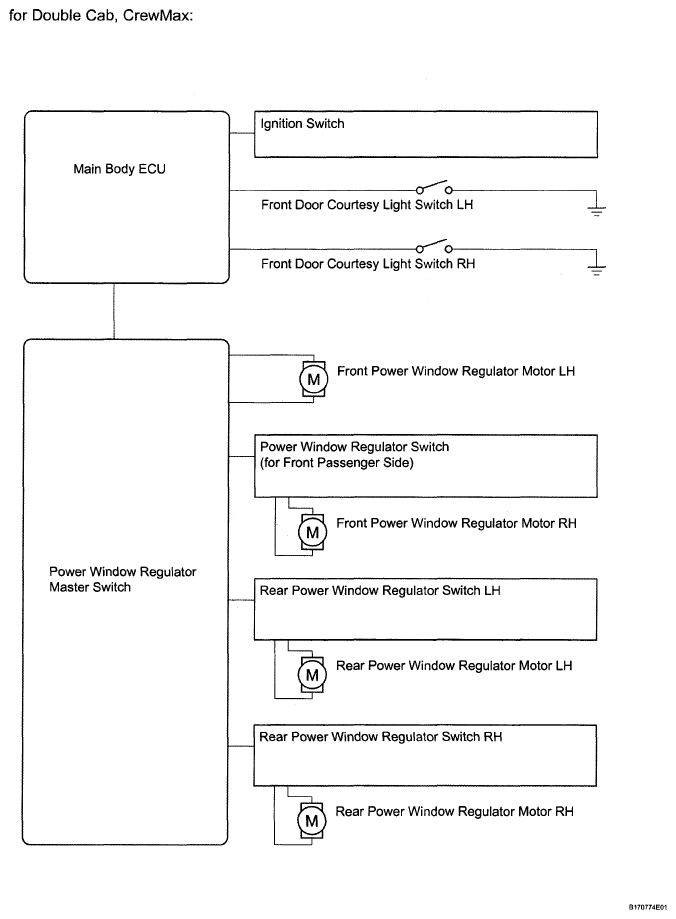 for Double Cab, CrewMax:

Main Body ECU

Ignition Switch

Front Door Courtesy Light Switch LH

Front Door Courtesy Light Switch RH

Power Window Regulator Master Switch

M

Front Power Window Regulator Motor LH

Power Window Regulator Switch (for Front Passenger Side)

M

Front Power Window Regulator Motor RH

Rear Power Window Regulator Switch LH

M

Rear Power Window Regulator Motor LH

Rear Power Window Regulator Switch RH

M

Rear Power Window Regulator Motor RH

B170774E01