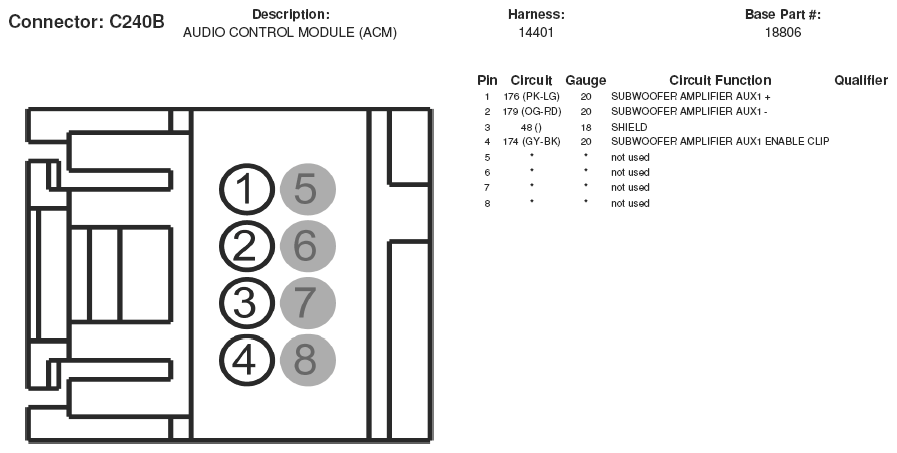 Connector: C240B

Description:
AUDIO CONTROL MODULE (ACM)

Harness:
14401

Base Part #:
18806

| Pin | Circuit | Gauge | Circuit Function | Qualifier |
|---|---|---|---|---|
| 1 | 176 (PK-LG) | 20 | SUBWOOFER AMPLIFIER AUX1 + | |
| 2 | 179 (OG-RD) | 20 | SUBWOOFER AMPLIFIER AUX1 - | |
| 3 | 48 () | 18 | SHIELD | |
| 4 | 174 (GY-BK) | 20 | SUBWOOFER AMPLIFIER AUX1 ENABLE CLIP | |
| 5 | * | * | not used | |
| 6 | * | * | not used | |
| 7 | * | * | not used | |
| 8 | * | * | not used | |

1 5
2 6
3 7
4 8