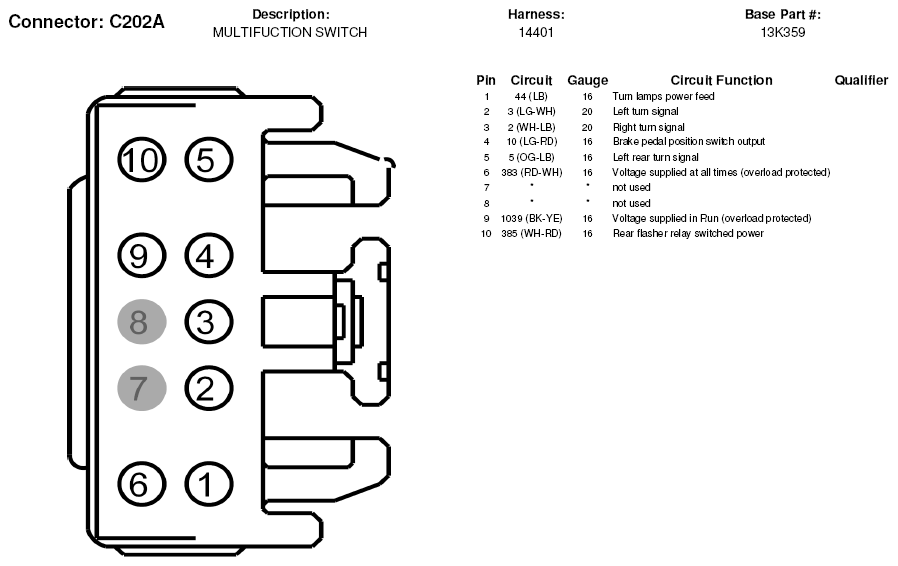 Connector: C202A

Description:
MULTIFUCTION SWITCH

Harness:
14401

Base Part #:
13K359

10 5
9 4
8 3
7 2
6 1

| Pin | Circuit | Gauge | Circuit Function | Qualifier |
|---|---|---|---|---|
| 1 | 44 (LB) | 16 | Turn lamps power feed | |
| 2 | 3 (LG-WH) | 20 | Left turn signal | |
| 3 | 2 (WH-LB) | 20 | Right turn signal | |
| 4 | 10 (LG-RD) | 16 | Brake pedal position switch output | |
| 5 | 5 (OG-LB) | 16 | Left rear turn signal | |
| 6 | 383 (RD-WH) | 16 | Voltage supplied at all times (overload protected) | |
| 7 | * | * | not used | |
| 8 | * | * | not used | |
| 9 | 1039 (BK-YE) | 16 | Voltage supplied in Run (overload protected) | |
| 10 | 385 (WH-RD) | 16 | Rear flasher relay switched power | |