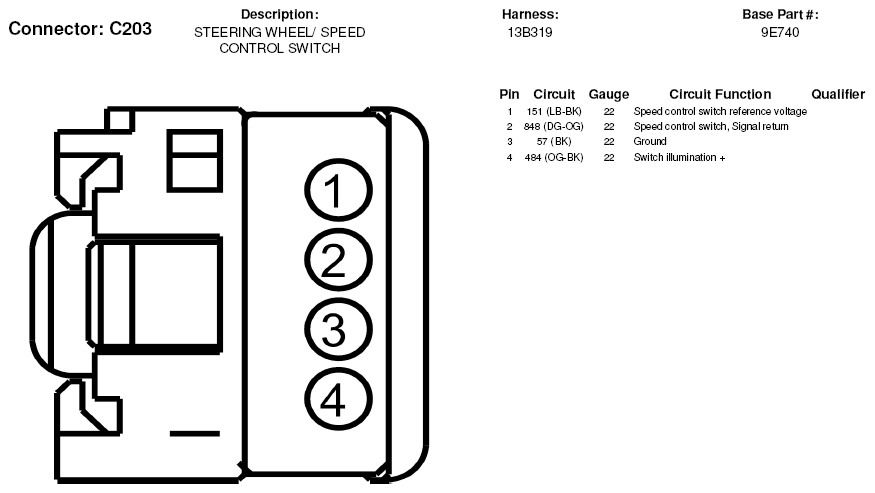 Connector: C203

Description:
STEERING WHEEL/ SPEED CONTROL SWITCH

Harness:
13B319

Base Part #:
9E740

| Pin | Circuit | Gauge | Circuit Function | Qualifier |
|---|---|---|---|---|
| 1 | 151 (LB-BK) | 22 | Speed control switch reference voltage | |
| 2 | 848 (DG-OG) | 22 | Speed control switch, Signal return | |
| 3 | 57 (BK) | 22 | Ground | |
| 4 | 484 (OG-BK) | 22 | Switch illumination + | |

1
2
3
4