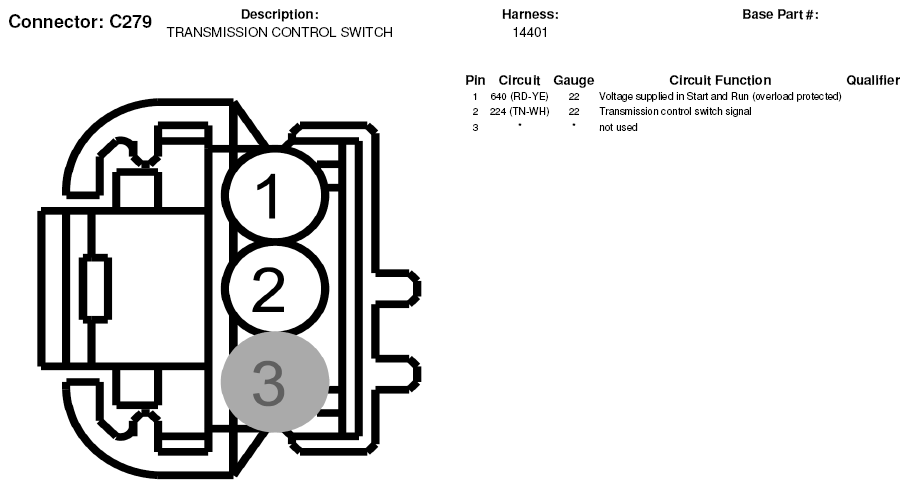 Connector: C279

Description:
TRANSMISSION CONTROL SWITCH

Harness:
14401

Base Part #:

| Pin | Circuit | Gauge | Circuit Function | Qualifier |
|---|---|---|---|---|
| 1 | 640 (RD-YE) | 22 | Voltage supplied in Start and Run (overload protected) | |
| 2 | 224 (TN-WH) | 22 | Transmission control switch signal | |
| 3 | * | * | not used | |

1
2
3