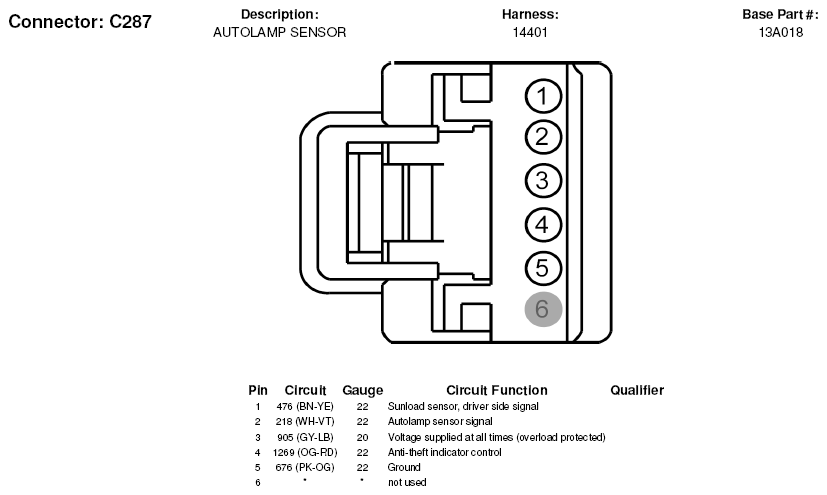 Connector: C287

Description:
AUTOLAMP SENSOR

Harness:
14401

Base Part #:
13A018

1
2
3
4
5
6

| Pin | Circuit | Gauge | Circuit Function | Qualifier |
|---|---|---|---|---|
| 1 | 476 (BN-YE) | 22 | Sunload sensor, driver side signal | |
| 2 | 218 (WH-VT) | 22 | Autolamp sensor signal | |
| 3 | 905 (GY-LB) | 20 | Voltage supplied at all times (overload protected) | |
| 4 | 1269 (OG-RD) | 22 | Anti-theft indicator control | |
| 5 | 676 (PK-OG) | 22 | Ground | |
| 6 | * | * | not used | |