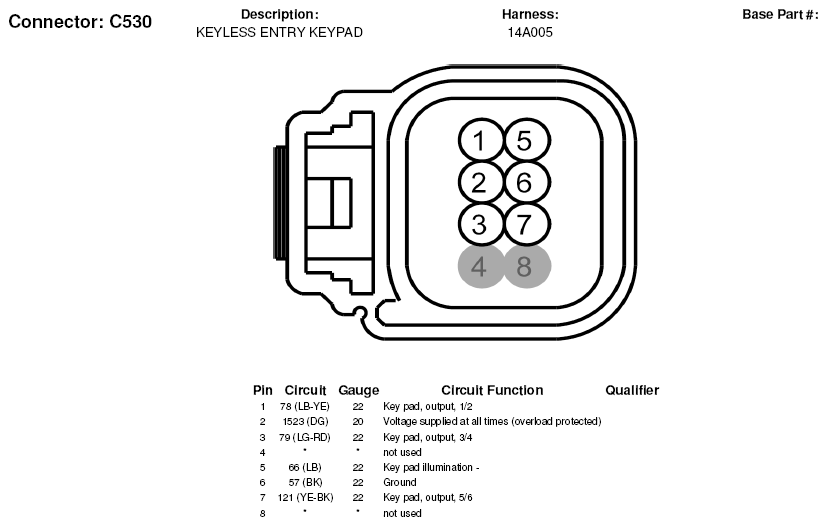 Connector: C530

Description:
KEYLESS ENTRY KEYPAD

Harness:
14A005

Base Part #:

1 5
2 6
3 7
4 8

| Pin | Circuit | Gauge | Circuit Function | Qualifier |
|---|---|---|---|---|
| 1 | 78 (LB-YE) | 22 | Key pad, output, 1/2 | |
| 2 | 1523 (DG) | 20 | Voltage supplied at all times (overload protected) | |
| 3 | 79 (LG-RD) | 22 | Key pad, output, 3/4 | |
| 4 | * | * | not used | |
| 5 | 66 (LB) | 22 | Key pad illumination - | |
| 6 | 57 (BK) | 22 | Ground | |
| 7 | 121 (YE-BK) | 22 | Key pad, output, 5/6 | |
| 8 | * | * | not used | |