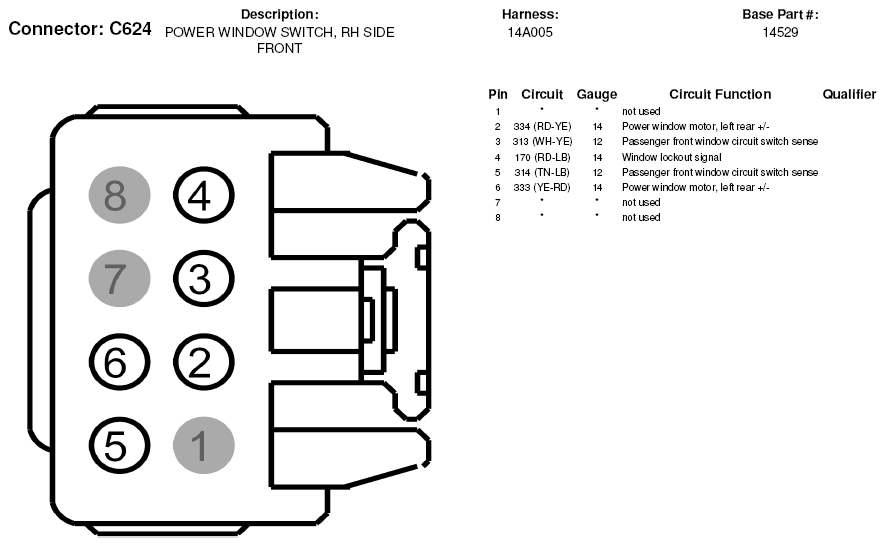 Connector: C624

Description:
POWER WINDOW SWITCH, RH SIDE FRONT

Harness:
14A005

Base Part #:
14529

8 4
7 3
6 2
5 1

| Pin | Circuit | Gauge | Circuit Function | Qualifier |
|---|---|---|---|---|
| 1 | * | * | not used | |
| 2 | 334 (RD-YE) | 14 | Power window motor, left rear +/- | |
| 3 | 313 (WH-YE) | 12 | Passenger front window circuit switch sense | |
| 4 | 170 (RD-LB) | 14 | Window lockout signal | |
| 5 | 314 (TN-LB) | 12 | Passenger front window circuit switch sense | |
| 6 | 333 (YE-RD) | 14 | Power window motor, left rear +/- | |
| 7 | * | * | not used | |
| 8 | * | * | not used | |